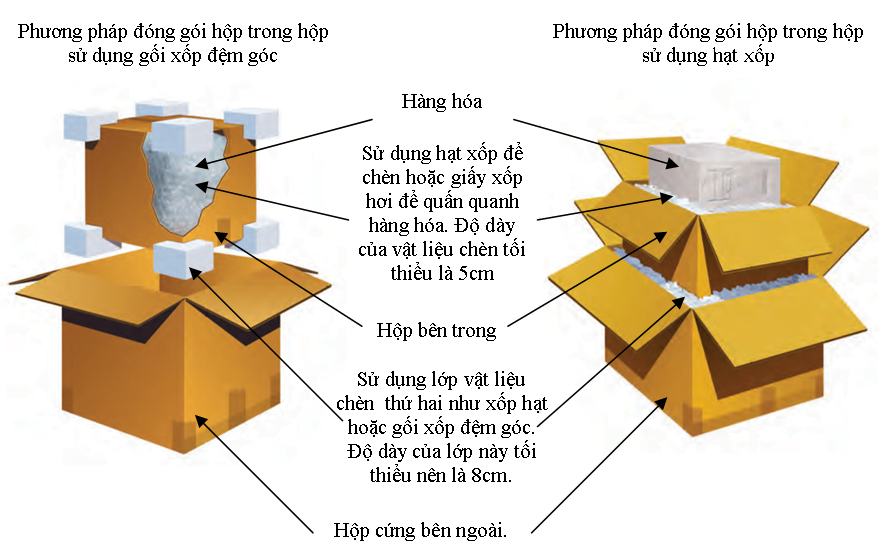 Phương pháp đóng gói hộp trong hộp sử dụng gối xốp đệm góc

Phương pháp đóng gói hộp trong hộp sử dụng hạt xốp

Hàng hóa

Sử dụng hạt xốp để chèn hoặc giấy xốp hơi để quấn quanh hàng hóa. Độ dày của vật liệu chèn tối thiểu là 5cm

Hộp bên trong

Sử dụng lớp vật liệu chèn thứ hai như xốp hạt hoặc gối xốp đệm góc. Độ dày của lớp này tối thiểu nên là 8cm.

Hộp cứng bên ngoài.